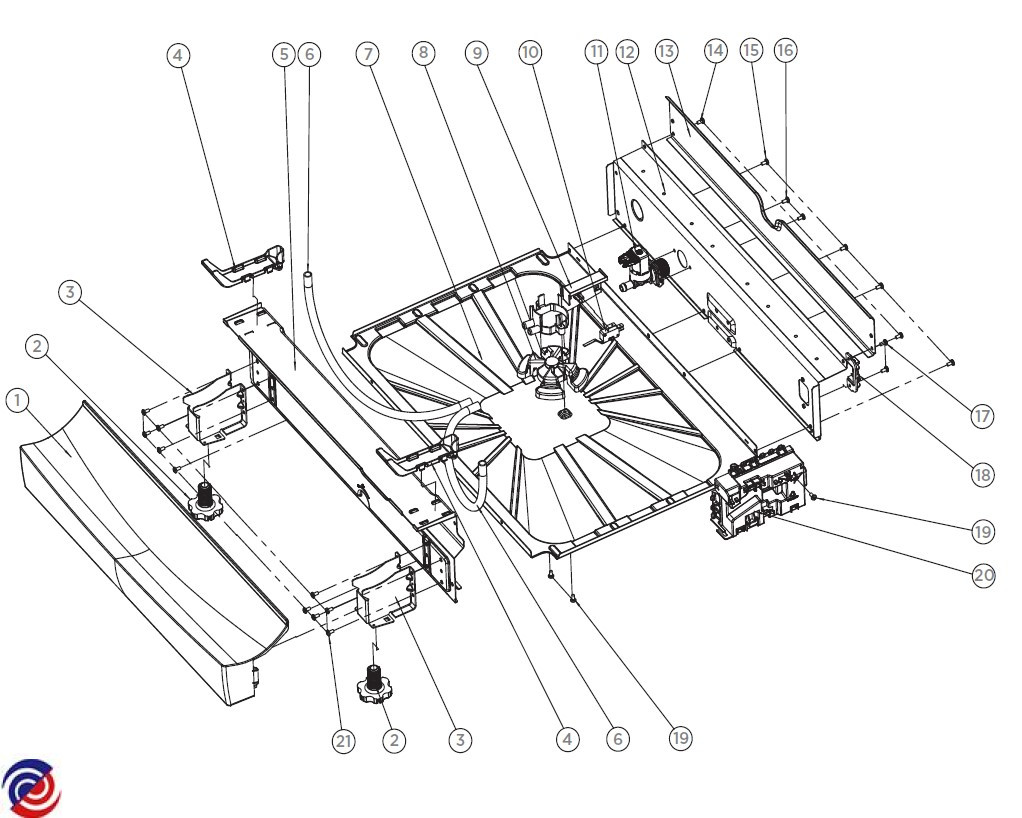 4
5
6
7
8
9
10
11
12
13
14
15
16
3
2
1
17
18
19
20
21
2
3
4
6
19